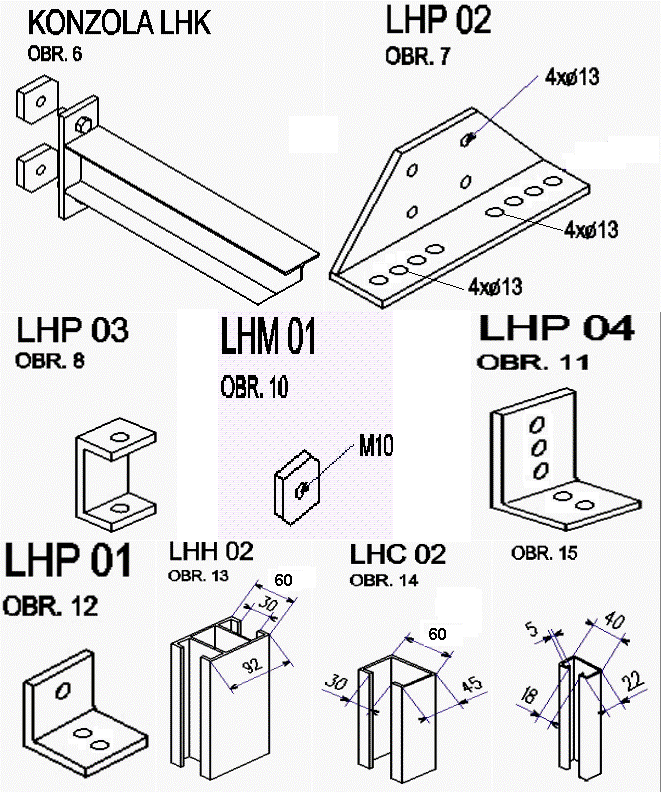 KONZOLA LHK
OBR. 6

LHP 02
OBR. 7

4xø13
4xø13
4xø13

LHP 03
OBR. 8

LHM 01
OBR. 10

M10

LHP 04
OBR. 11

LHP 01
OBR. 12

LHH 02
OBR. 13

60
30
92

LHC 02
OBR. 14

60
30
45

OBR. 15

5
40
18
22